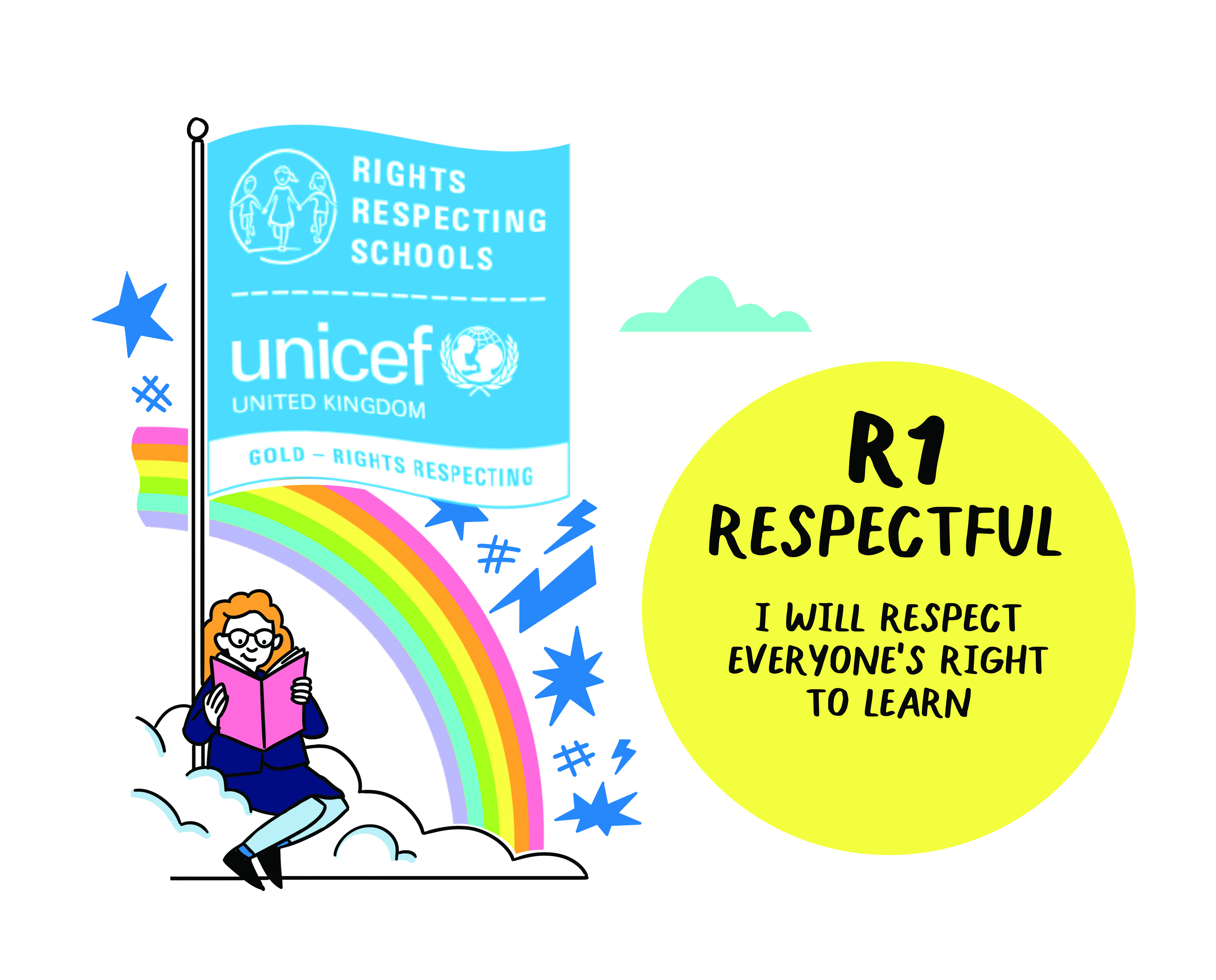 RIGHTS RESPECTING SCHOOLS

unicef

UNITED KINGDOM

GOLD – RIGHTS RESPECTING

R1
RESPECTFUL

I WILL RESPECT EVERYONE'S RIGHT TO LEARN